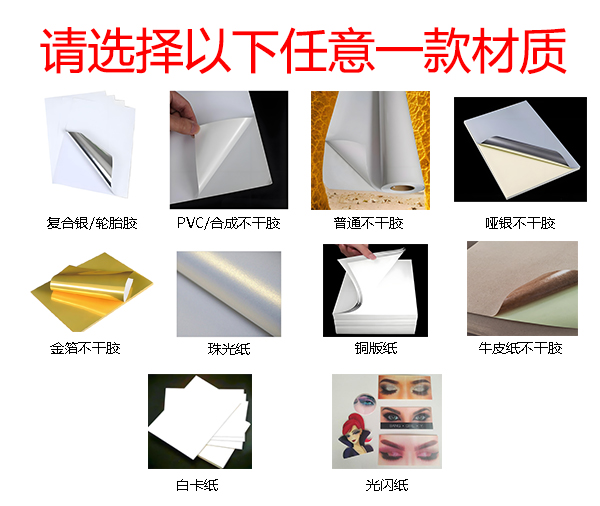 请选择以下任意一款材质

复合银/轮胎胶

PVC/合成不干胶

普通不干胶

哑银不干胶

金箔不干胶

珠光纸

铜版纸

牛皮纸不干胶

白卡纸

光闪纸