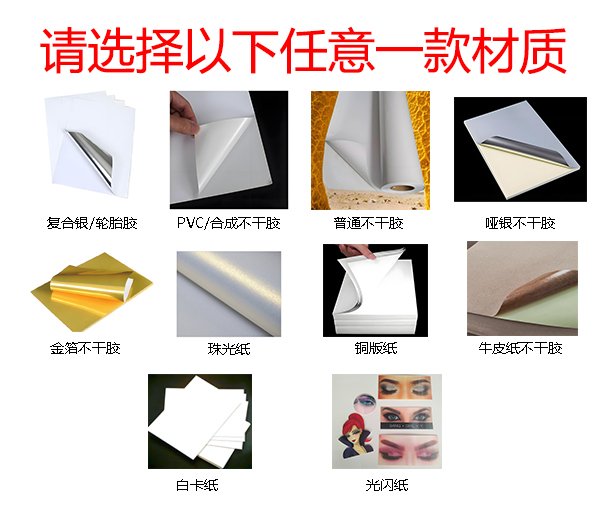 请选择以下任意一款材质

复合银/轮胎胶

PVC/合成不干胶

普通不干胶

哑银不干胶

金箔不干胶

珠光纸

铜版纸

牛皮纸不干胶

白卡纸

光闪纸